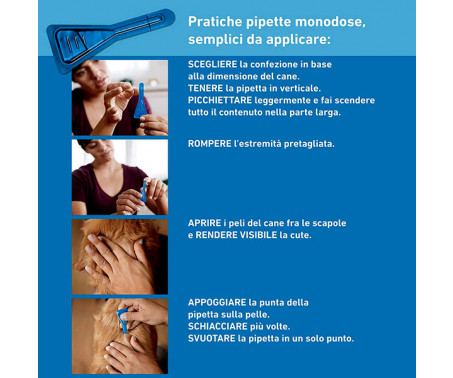 Pratiche pipette monodose, semplici da applicare:

SCEGLIERE la confezione in base alla dimensione del cane.
TENERE la pipetta in verticale.
PICCHIETTARE leggermente e fai scendere tutto il contenuto nella parte larga.

ROMPERE l'estremità pretagliata.

APRIRE i peli del cane fra le scapole e RENDERE VISIBILE la cute.

APPOGGIARE la punta della pipetta sulla pelle.
SCHIACCIARE più volte.
SVUOTARE la pipetta in un solo punto.